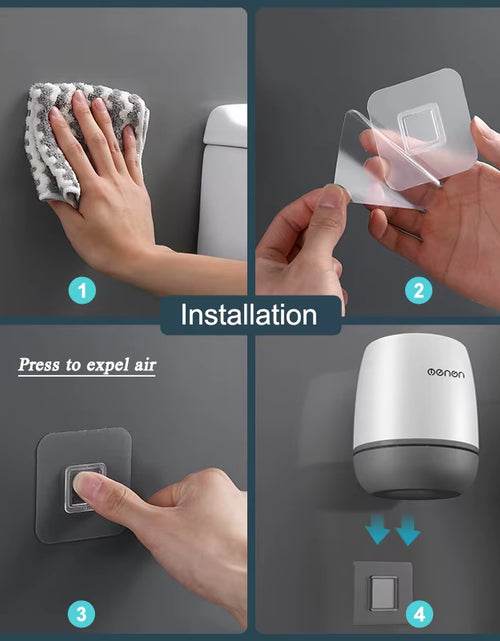 1

2

Installation

Press to expel air

oenon

3

4