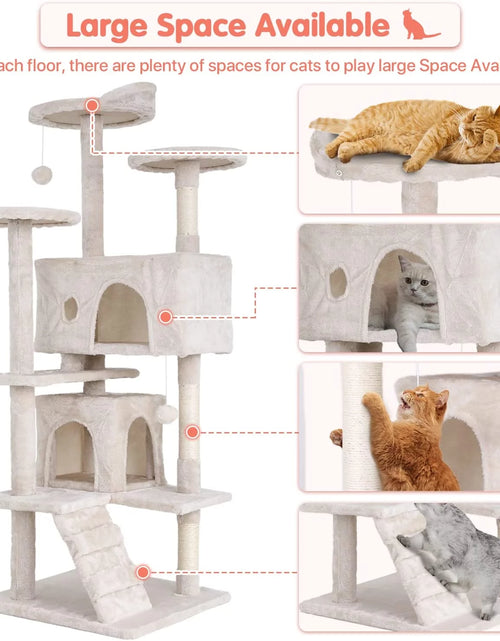 Large Space Available

ach floor, there are plenty of spaces for cats to play large Space Ava